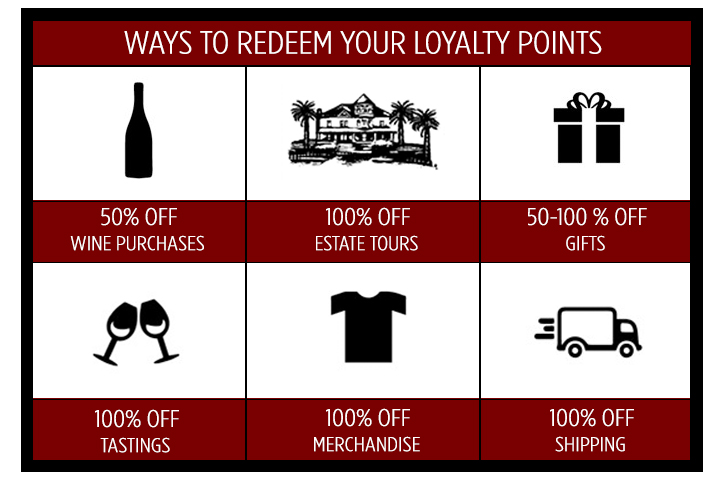 WAYS TO REDEEM YOUR LOYALTY POINTS

50% OFF
WINE PURCHASES

100% OFF
ESTATE TOURS

50-100 % OFF
GIFTS

100% OFF
TASTINGS

100% OFF
MERCHANDISE

100% OFF
SHIPPING